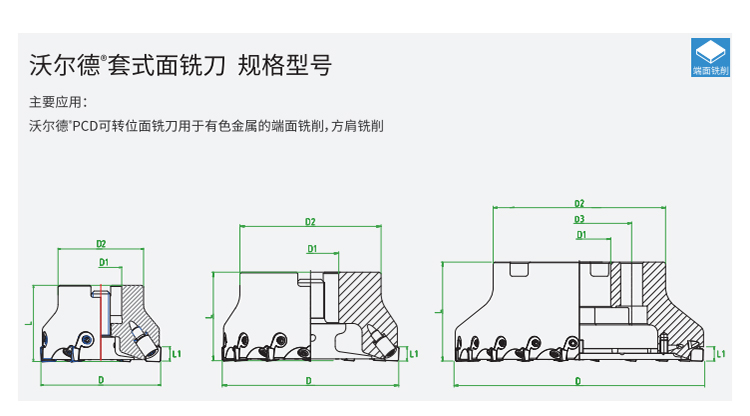 沃尔德®套式面铣刀 规格型号

端面铣削

主要应用：

沃尔德®PCD可转位面铣刀用于有色金属的端面铣削，方肩铣削

D2

D1

L

L1

D

D2

D1

L

L1

D

D2

D3

D1

L

L1

D