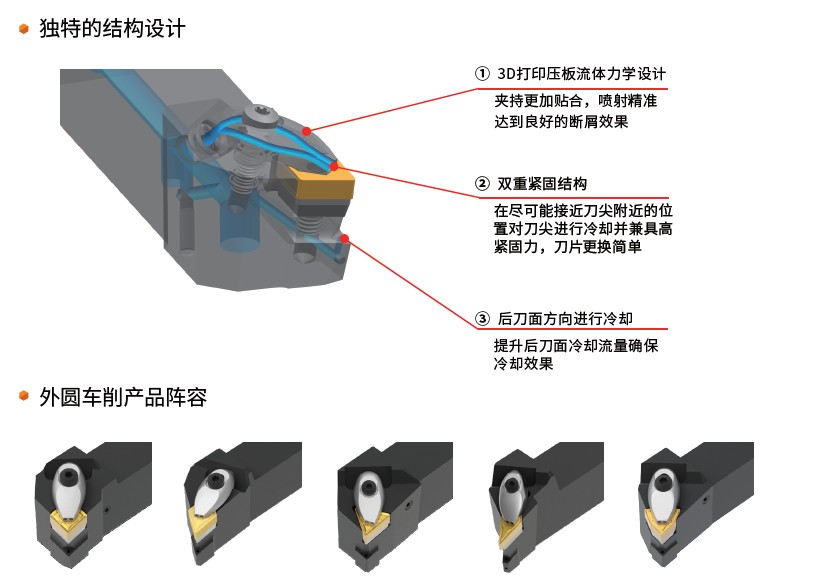 独特的结构设计

① 3D打印压板流体力学设计

夹持更加贴合，喷射精准达到良好的断屑效果

② 双重紧固结构

在尽可能接近刀尖附近的位置对刀尖进行冷却并兼具高紧固力，刀片更换简单

③ 后刀面方向进行冷却

提升后刀面冷却流量确保冷却效果

外圆车削产品阵容